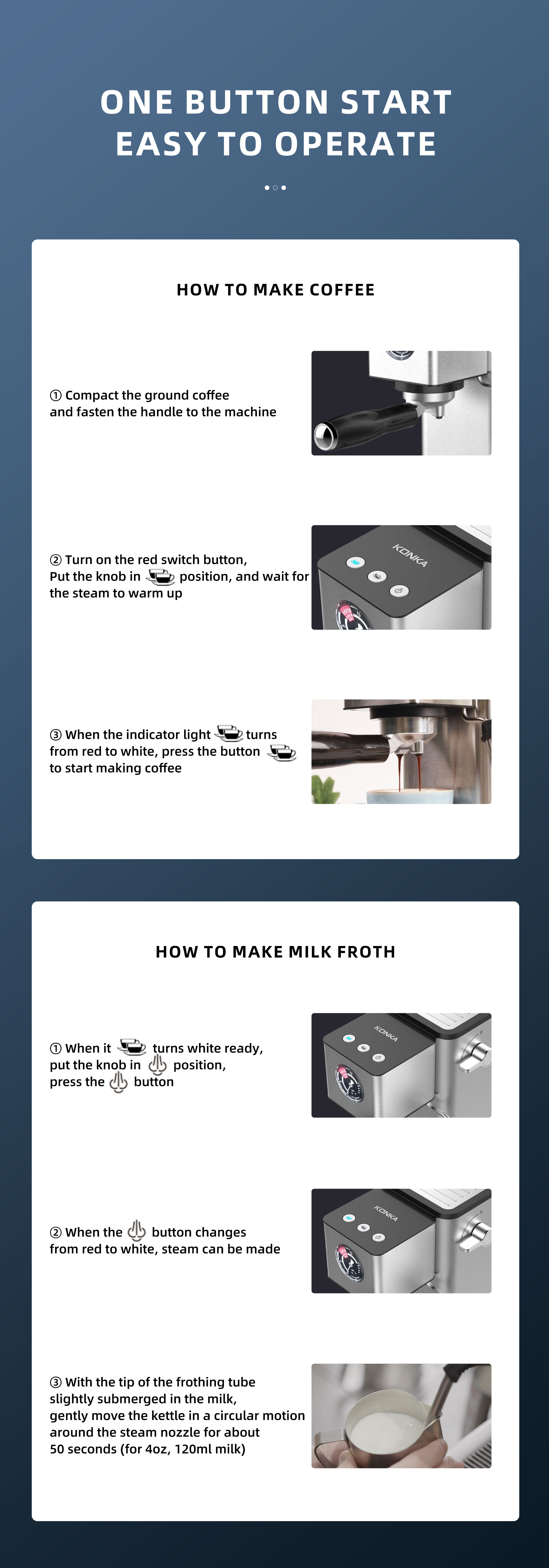 ONE BUTTON START
EASY TO OPERATE

HOW TO MAKE COFFEE

① Compact the ground coffee and fasten the handle to the machine

② Turn on the red switch button, Put the knob in position, and wait for the steam to warm up

KONKA

③ When the indicator light turns from red to white, press the button to start making coffee

HOW TO MAKE MILK FROTH

① When it turns white ready, put the knob in position, press the button

KONKA

② When the button changes from red to white, steam can be made

KONKA

③ With the tip of the frothing tube slightly submerged in the milk, gently move the kettle in a circular motion around the steam nozzle for about 50 seconds (for 4oz, 120ml milk)